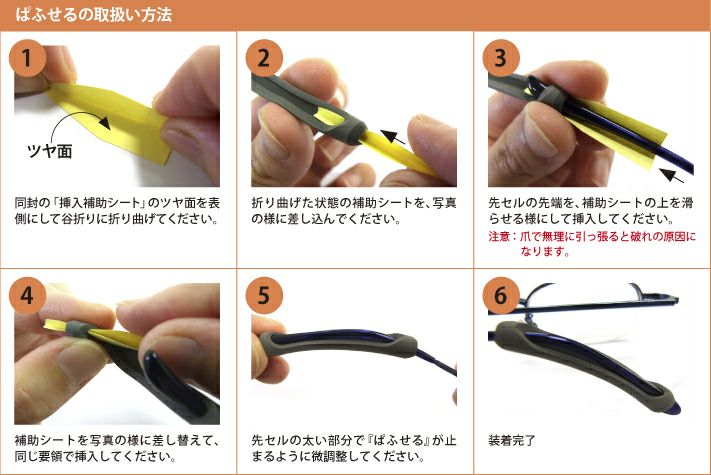 ぱふせるの取扱い方法

1

ツヤ面

同封の「挿入補助シート」のツヤ面を表側にして谷折りに折り曲げてください。

2

折り曲げた状態の補助シートを、写真の様に差し込んでください。

3

先セルの先端を、補助シートの上を滑らせる様にして挿入してください。

注意：爪で無理に引っ張ると破れの原因になります。

4

補助シートを写真の様に差し替えて、同じ要領で挿入してください。

5

先セルの太い部分で『ぱふせる』が止まるように微調整してください。

6

装着完了