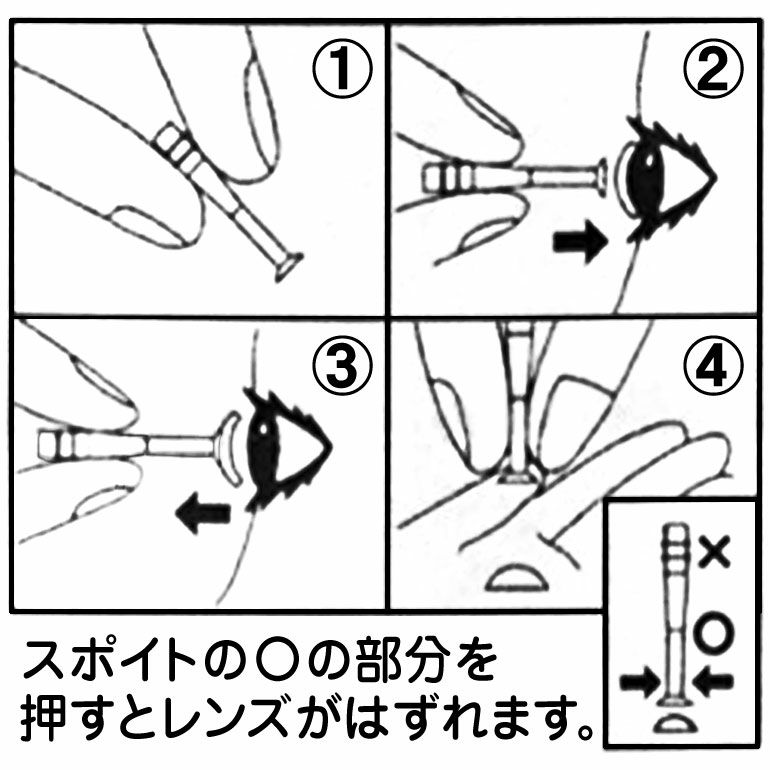 ①

②

③

④

×

○

スポイトの○の部分を押すとレンズがはずれます。